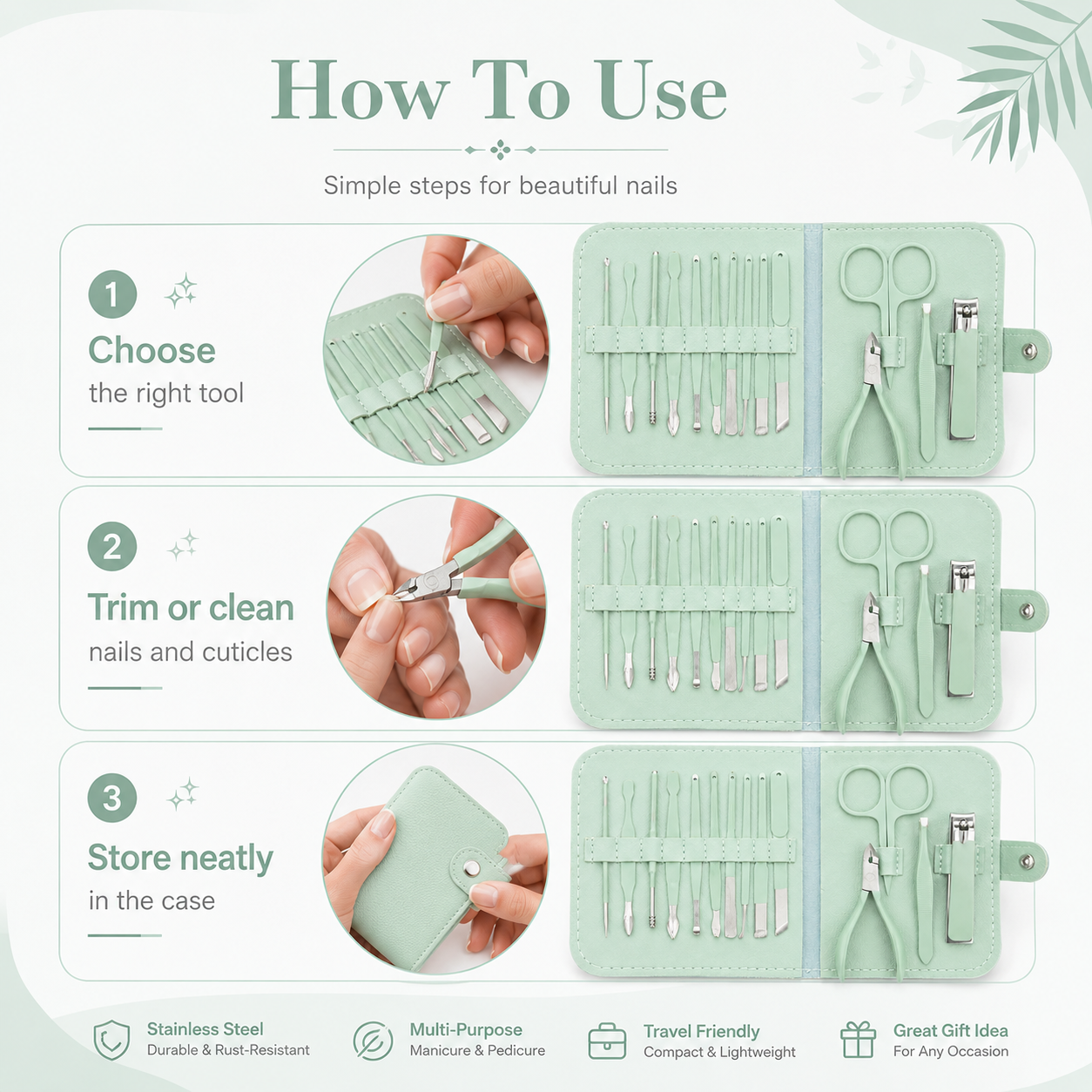 How To Use

Simple steps for beautiful nails

1

Choose
the right tool

2

Trim or clean
nails and cuticles

3

Store neatly
in the case

Stainless Steel
Durable & Rust-Resistant

Multi-Purpose
Manicure & Pedicure

Travel Friendly
Compact & Lightweight

Great Gift Idea
For Any Occasion