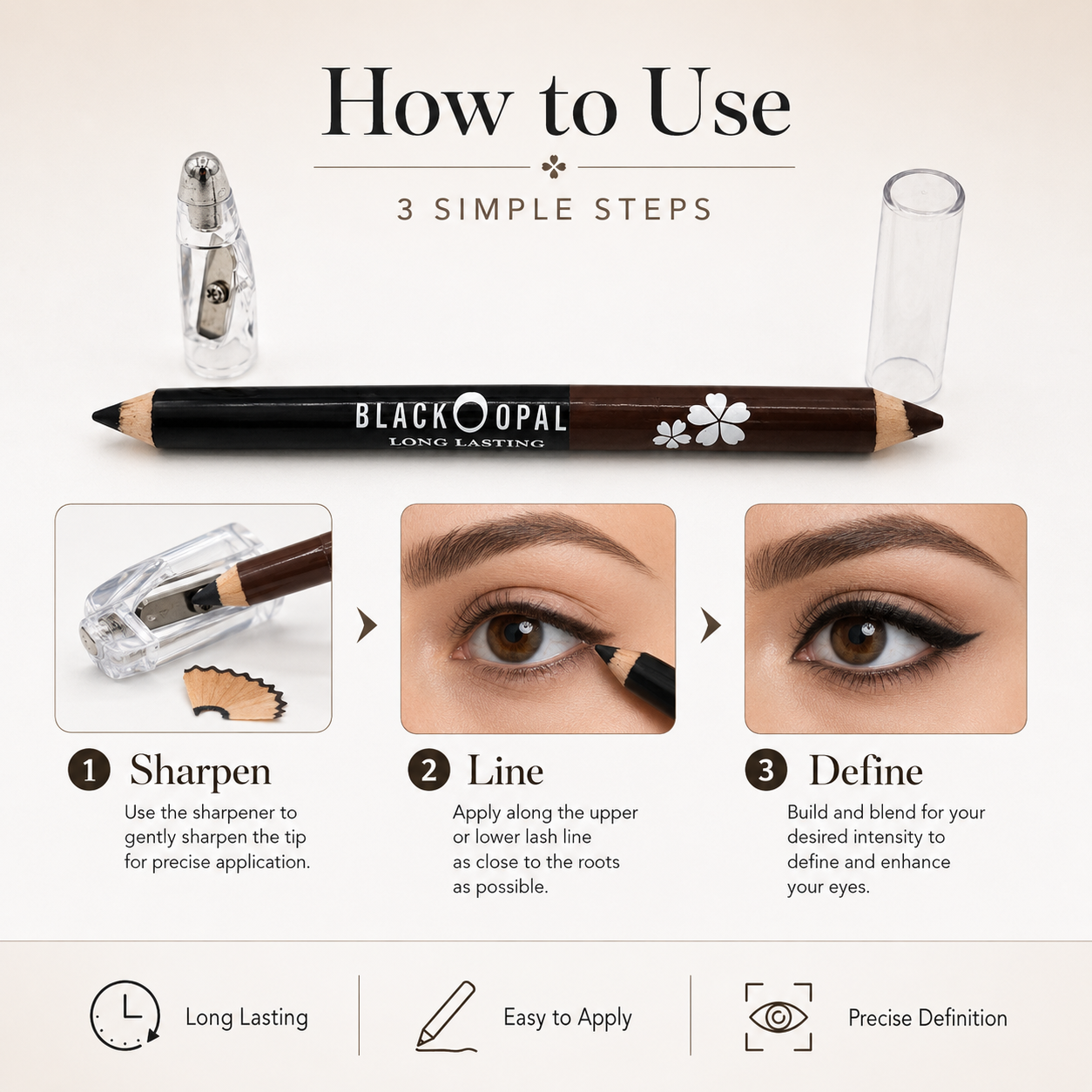 How to Use

3 SIMPLE STEPS

BLACK OPAL
LONG LASTING

1 Sharpen
Use the sharpener to gently sharpen the tip for precise application.

2 Line
Apply along the upper or lower lash line as close to the roots as possible.

3 Define
Build and blend for your desired intensity to define and enhance your eyes.

Long Lasting

Easy to Apply

Precise Definition