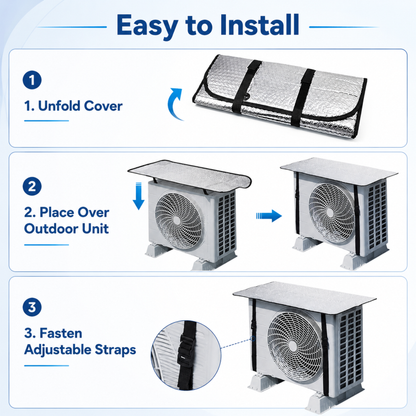 Easy to Install

1

1. Unfold Cover

2

2. Place Over Outdoor Unit

3

3. Fasten Adjustable Straps