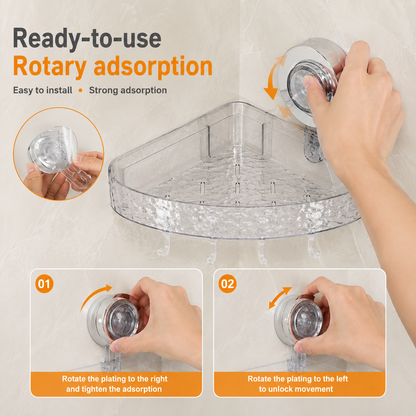 Ready-to-use
Rotary adsorption

Easy to install • Strong adsorption

01

Rotate the plating to the right and tighten the adsorption

02

Rotate the plating to the left to unlock movement