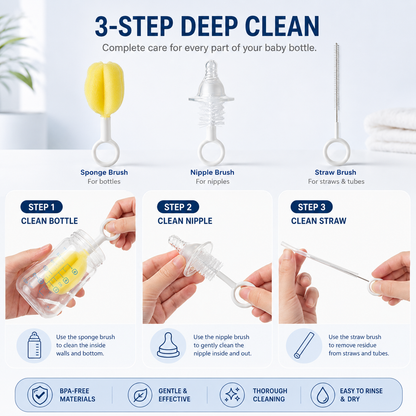 3-STEP DEEP CLEAN

Complete care for every part of your baby bottle.

Sponge Brush
For bottles

Nipple Brush
For nipples

Straw Brush
For straws & tubes

STEP 1
CLEAN BOTTLE

Use the sponge brush to clean the inside walls and bottom.

STEP 2
CLEAN NIPPLE

Use the nipple brush to gently clean the nipple inside and out.

STEP 3
CLEAN STRAW

Use the straw brush to remove residue from straws and tubes.

BPA-FREE MATERIALS

GENTLE & EFFECTIVE

THOROUGH CLEANING

EASY TO RINSE & DRY