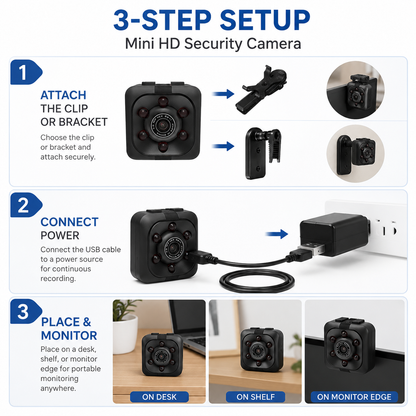 3-STEP SETUP

Mini HD Security Camera

1

ATTACH THE CLIP OR BRACKET

Choose the clip or bracket and attach securely.

2

CONNECT POWER

Connect the USB cable to a power source for continuous recording.

3

PLACE & MONITOR

Place on a desk, shelf, or monitor edge for portable monitoring anywhere.

ON DESK

ON SHELF

ON MONITOR EDGE